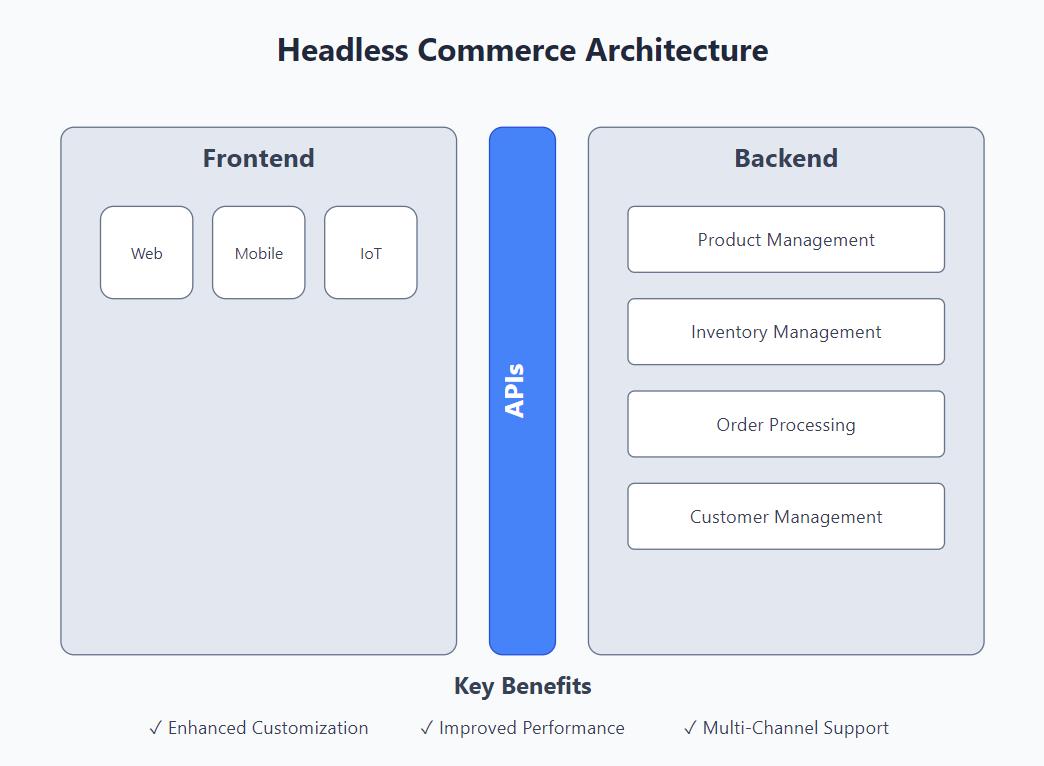 Headless Commerce Architecture

Frontend

Web

Mobile

IoT

APIs

Backend

Product Management

Inventory Management

Order Processing

Customer Management

Key Benefits

✓ Enhanced Customization ✓ Improved Performance ✓ Multi-Channel Support